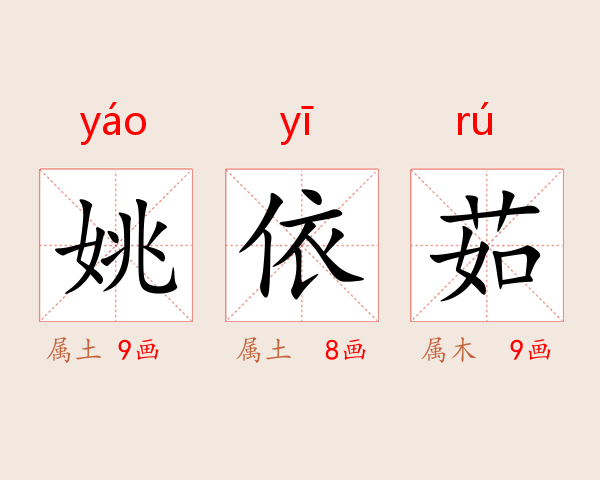 yáo yī rú

姚 依 茹

属土 9画 属土 8画 属木 9画