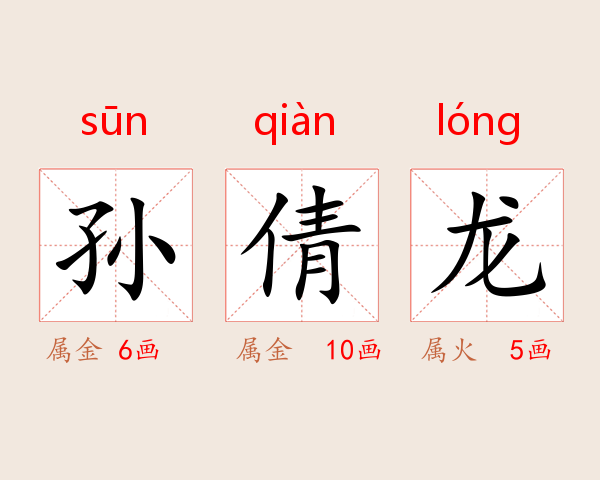 sūn qiàn lóng

孙 倩 龙

属金 6画 属金 10画 属火 5画