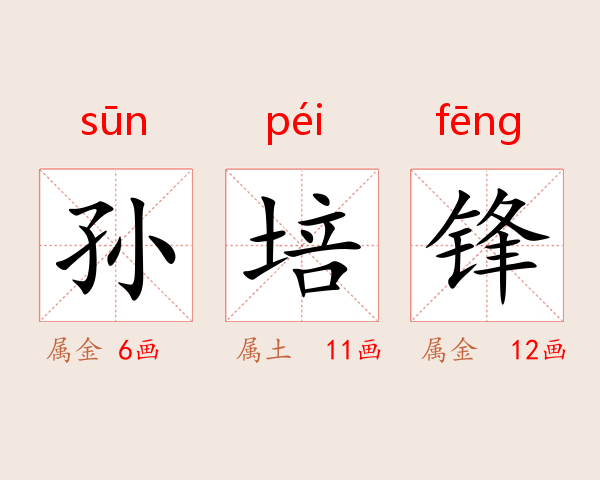 sūn péi fēng

孙 培 锋

属金 6画 属土 11画 属金 12画