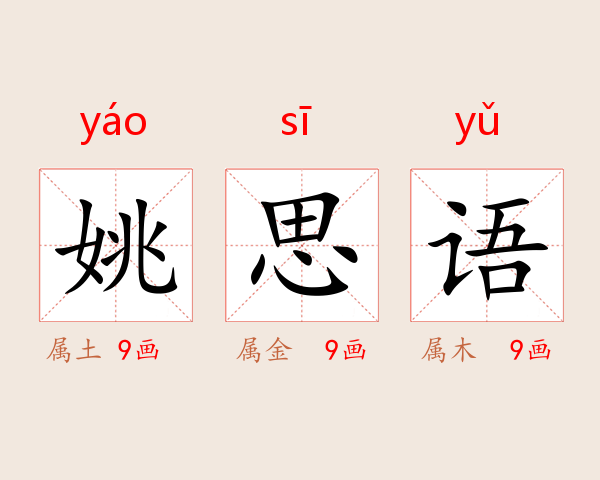 yáo sī yǔ

姚 思 语

属土 9画 属金 9画 属木 9画